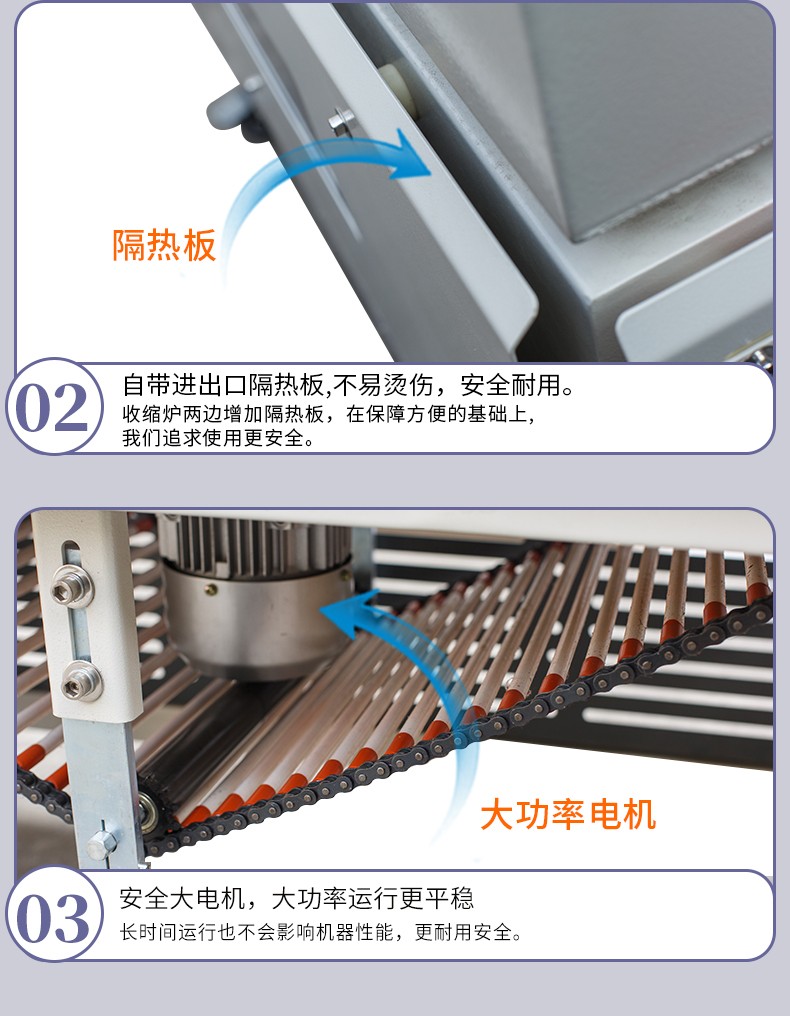 隔热板

02

自带进出口隔热板,不易烫伤，安全耐用。

收缩炉两边增加隔热板，在保障方便的基础上，我们追求使用更安全。

大功率电机

03

安全大电机，大功率运行更平稳

长时间运行也不会影响机器性能，更耐用安全。